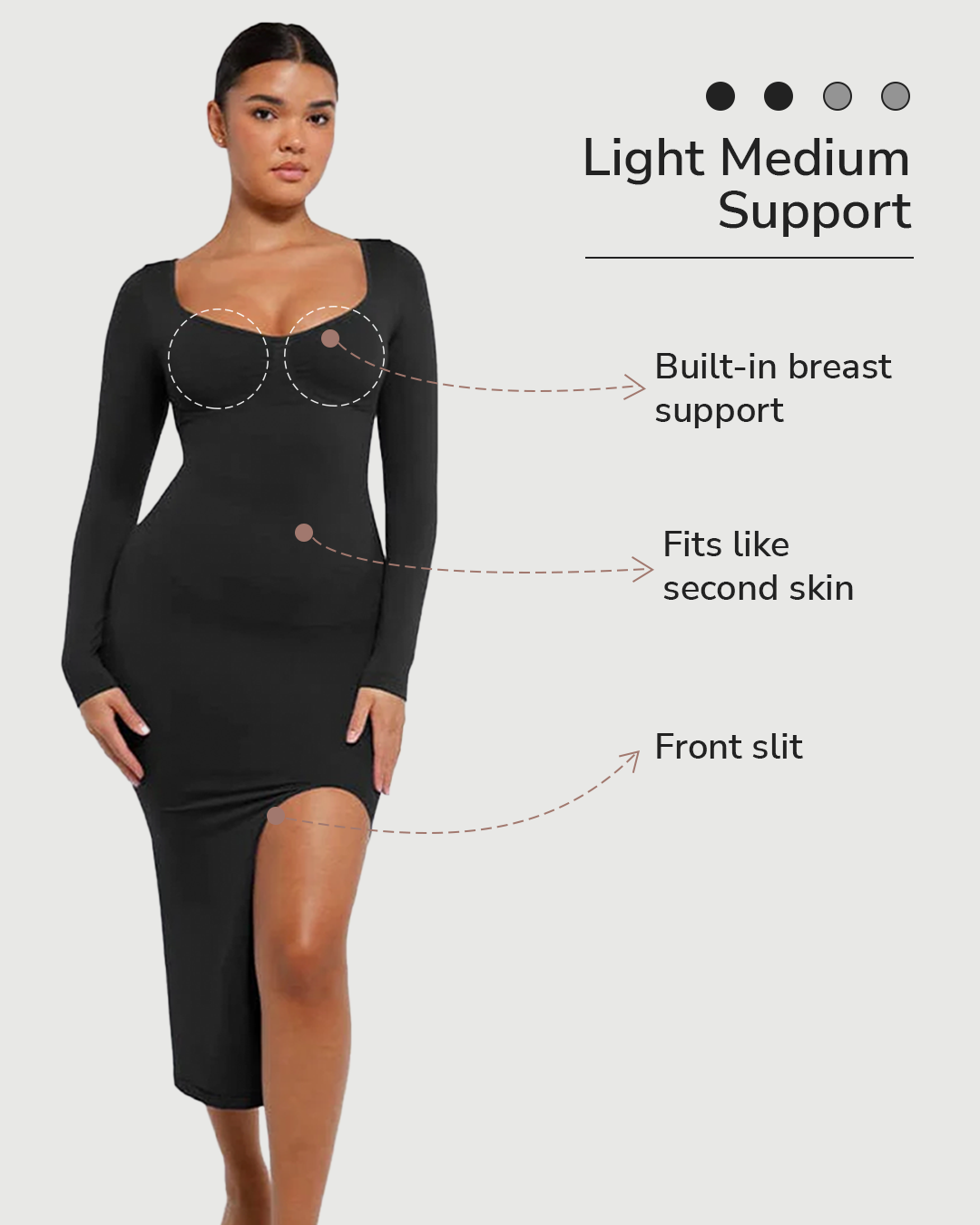 Light Medium Support

Built-in breast support

Fits like second skin

Front slit